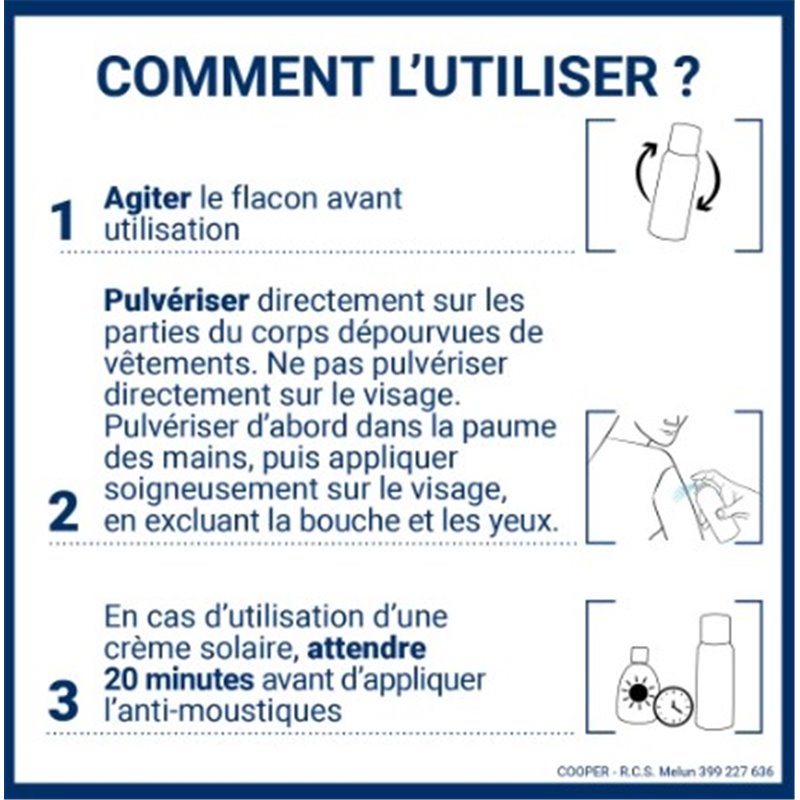 COMMENT L'UTILISER ?

1 Agiter le flacon avant utilisation

2 Pulvériser directement sur les parties du corps dépourvues de vêtements. Ne pas pulvériser directement sur le visage. Pulvériser d'abord dans la paume des mains, puis appliquer soigneusement sur le visage, en excluant la bouche et les yeux.

3 En cas d'utilisation d'une crème solaire, attendre 20 minutes avant d'appliquer l'anti-moustiques

COOPER - R.C.S. Melun 399 227 636